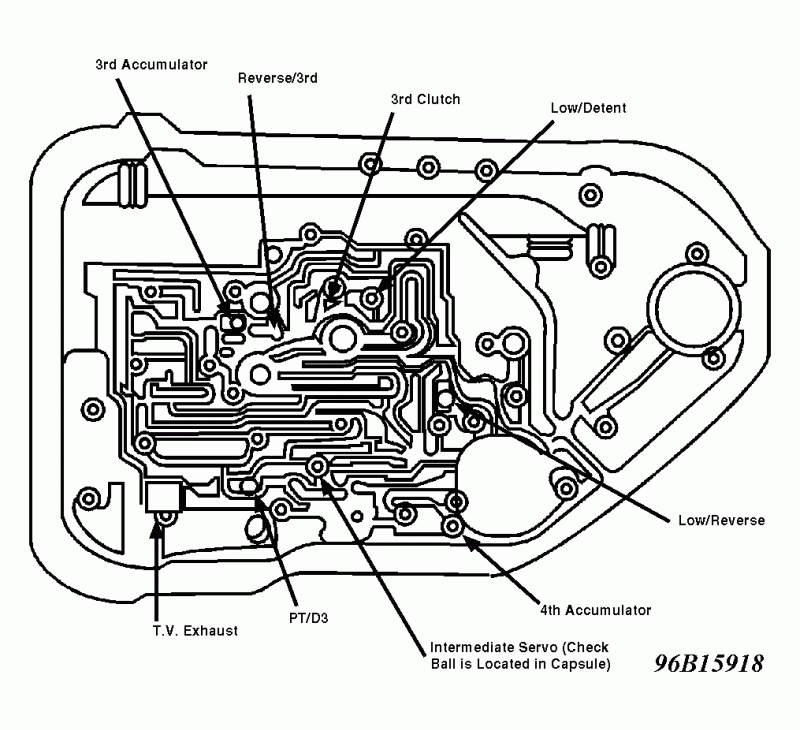 3rd Accumulator

Reverse/3rd

3rd Clutch

Low/Detent

Low/Reverse

4th Accumulator

T.V. Exhaust

PT/D3

Intermediate Servo (Check Ball is Located in Capsule)

96B15918